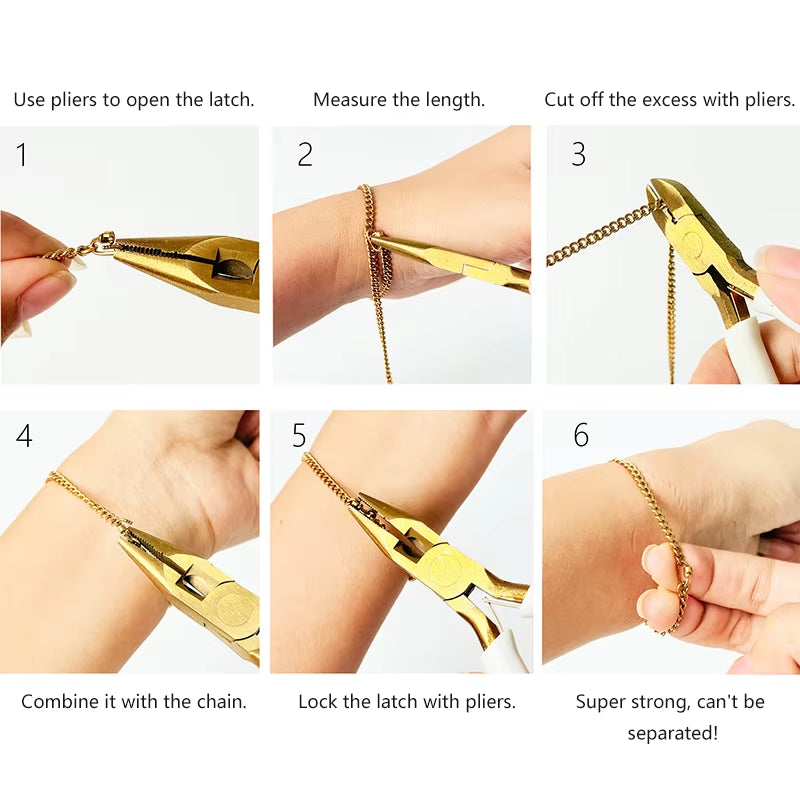 Use pliers to open the latch.

Measure the length.

Cut off the excess with pliers.

1

2

3

4

5

6

Combine it with the chain.

Lock the latch with pliers.

Super strong, can't be separated!